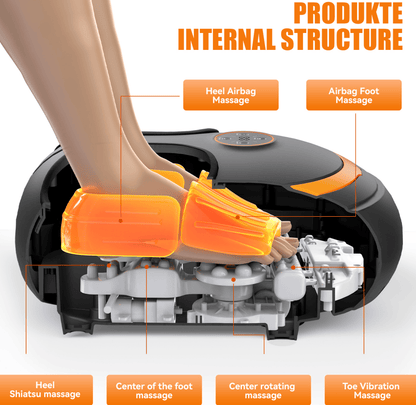 PRODUKTE
INTERNAL STRUCTURE

Heel Airbag Massage

Airbag Foot Massage

Heel Shiatsu massage

Center of the foot massage

Center rotating massage

Toe Vibration Massage