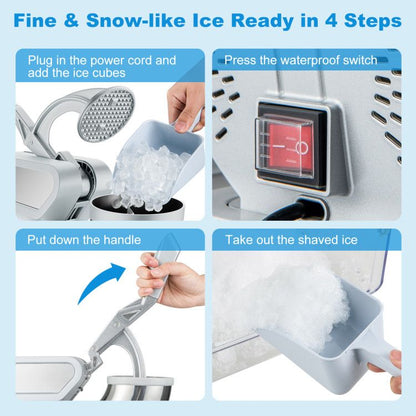 Fine & Snow-like Ice Ready in 4 Steps

Plug in the power cord and add the ice cubes

Press the waterproof switch

Put down the handle

Take out the shaved ice