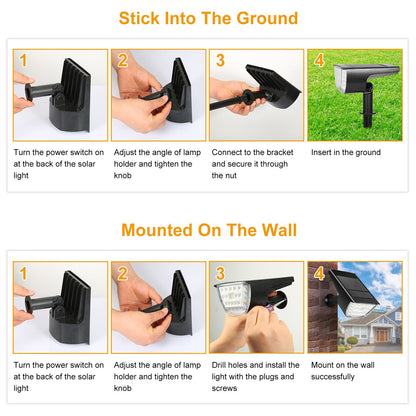 Stick Into The Ground

1

Turn the power switch on at the back of the solar light

2

Adjust the angle of lamp holder and tighten the knob

3

Connect to the bracket and secure it through the nut

4

Insert in the ground

Mounted On The Wall

1

Turn the power switch on at the back of the solar light

2

Adjust the angle of lamp holder and tighten the knob

3

Drill holes and install the light with the plugs and screws

4

Mount on the wall successfully