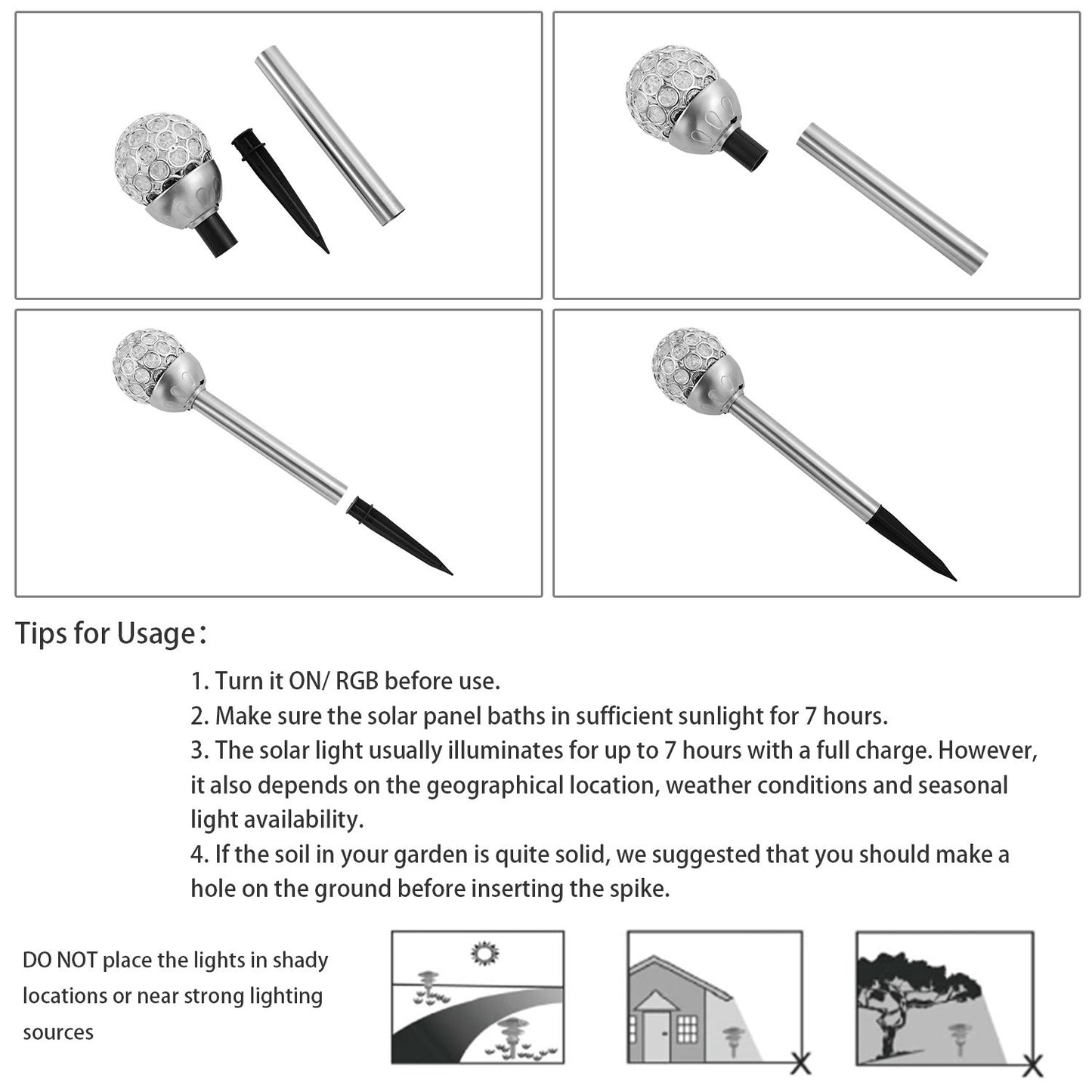 Tips for Usage:

1. Turn it ON/ RGB before use.
2. Make sure the solar panel baths in sufficient sunlight for 7 hours.
3. The solar light usually illuminates for up to 7 hours with a full charge. However, it also depends on the geographical location, weather conditions and seasonal light availability.
4. If the soil in your garden is quite solid, we suggested that you should make a hole on the ground before inserting the spike.

DO NOT place the lights in shady locations or near strong lighting sources

X

X